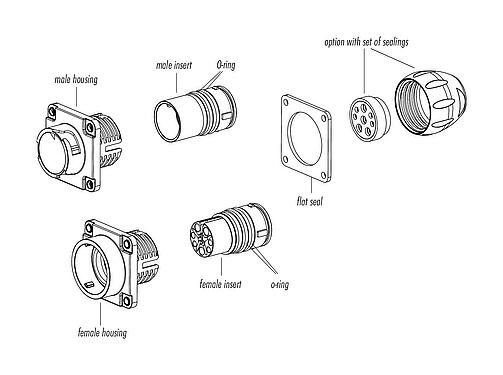 option with set of sealings

male insert

O-ring

male housing

flat seal

female insert

o-ring

female housing