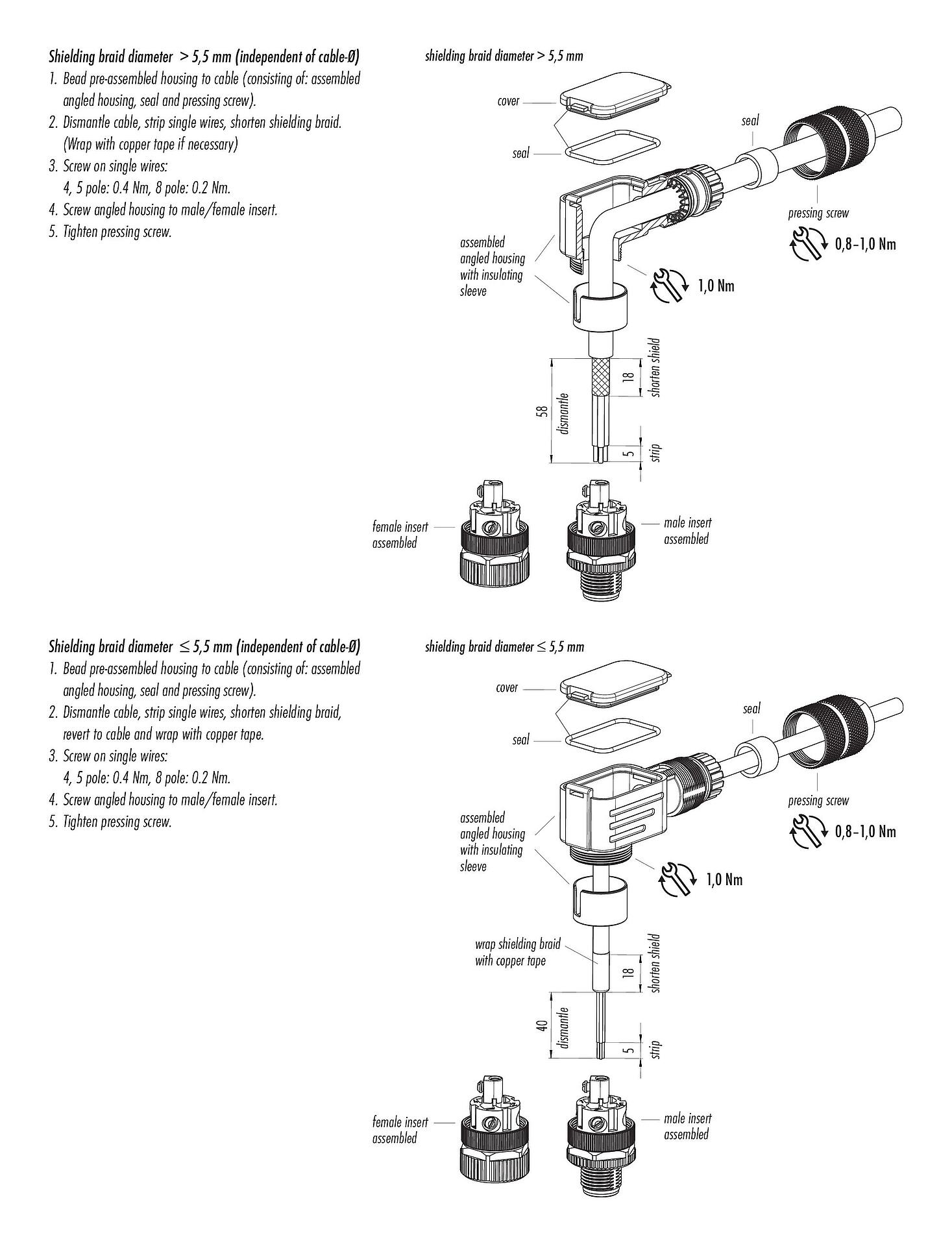 Shielding braid diameter > 5,5 mm (independent of cable-Ø)
1. Bead pre-assembled housing to cable (consisting of: assembled angled housing, seal and pressing screw).
2. Dismantle cable, strip single wires, shorten shielding braid. (Wrap with copper tape if necessary)
3. Screw on single wires:
4, 5 pole: 0.4 Nm, 8 pole: 0.2 Nm.
4. Screw angled housing to male/female insert.
5. Tighten pressing screw.

shielding braid diameter > 5,5 mm

cover

seal

seal

pressing screw

0,8–1,0 Nm

assembled angled housing with insulating sleeve

1,0 Nm

58

dismantle

18

shorten shield

5

strip

female insert assembled

male insert assembled

Shielding braid diameter ≤ 5,5 mm (independent of cable-Ø)
1. Bead pre-assembled housing to cable (consisting of: assembled angled housing, seal and pressing screw).
2. Dismantle cable, strip single wires, shorten shielding braid, revert to cable and wrap with copper tape.
3. Screw on single wires:
4, 5 pole: 0.4 Nm, 8 pole: 0.2 Nm.
4. Screw angled housing to male/female insert.
5. Tighten pressing screw.

shielding braid diameter ≤ 5,5 mm

cover

seal

seal

pressing screw

0,8–1,0 Nm

assembled angled housing with insulating sleeve

1,0 Nm

wrap shielding braid with copper tape

18

shorten shield

40

dismantle

5

strip

female insert assembled

male insert assembled