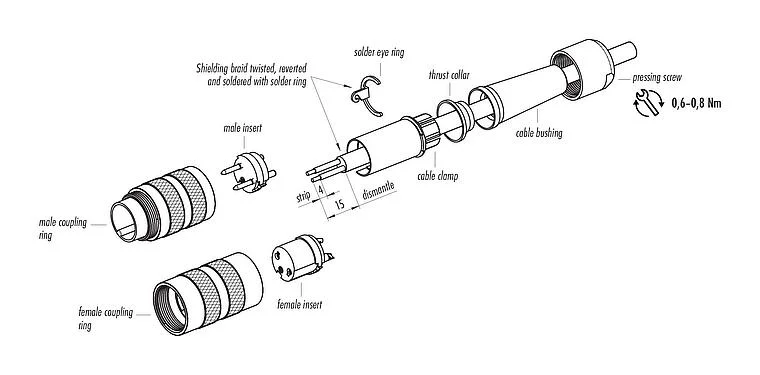 Shielding braid twisted, reverted and soldered with solder ring

solder eye ring

thrust collar

pressing screw

0,6–0,8 Nm

cable bushing

male insert

cable clamp

strip

4

15

dismantle

male coupling ring

female coupling ring

female insert